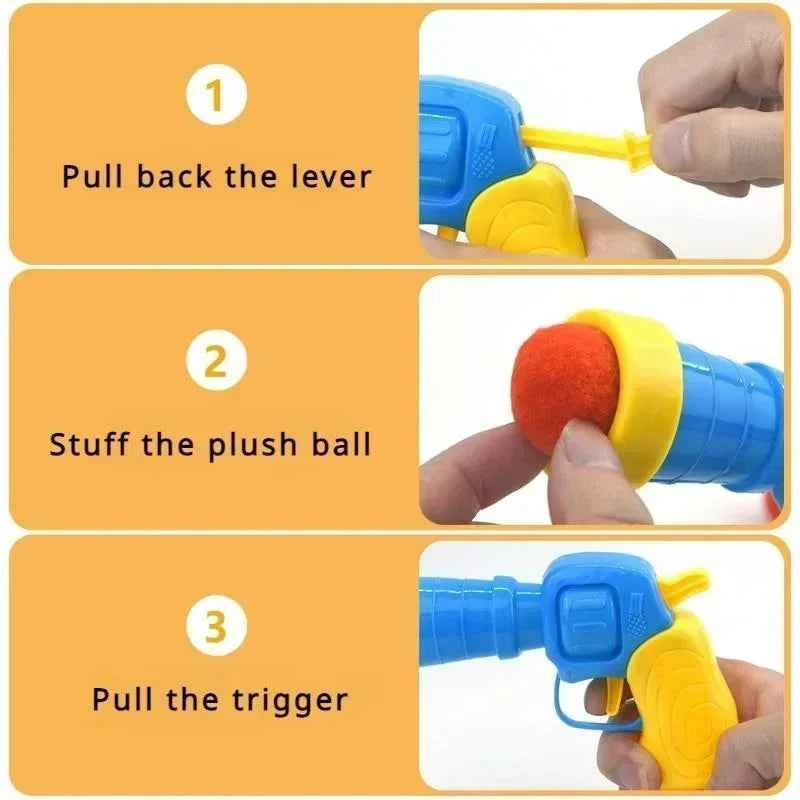 1

Pull back the lever

2

Stuff the plush ball

3

Pull the trigger